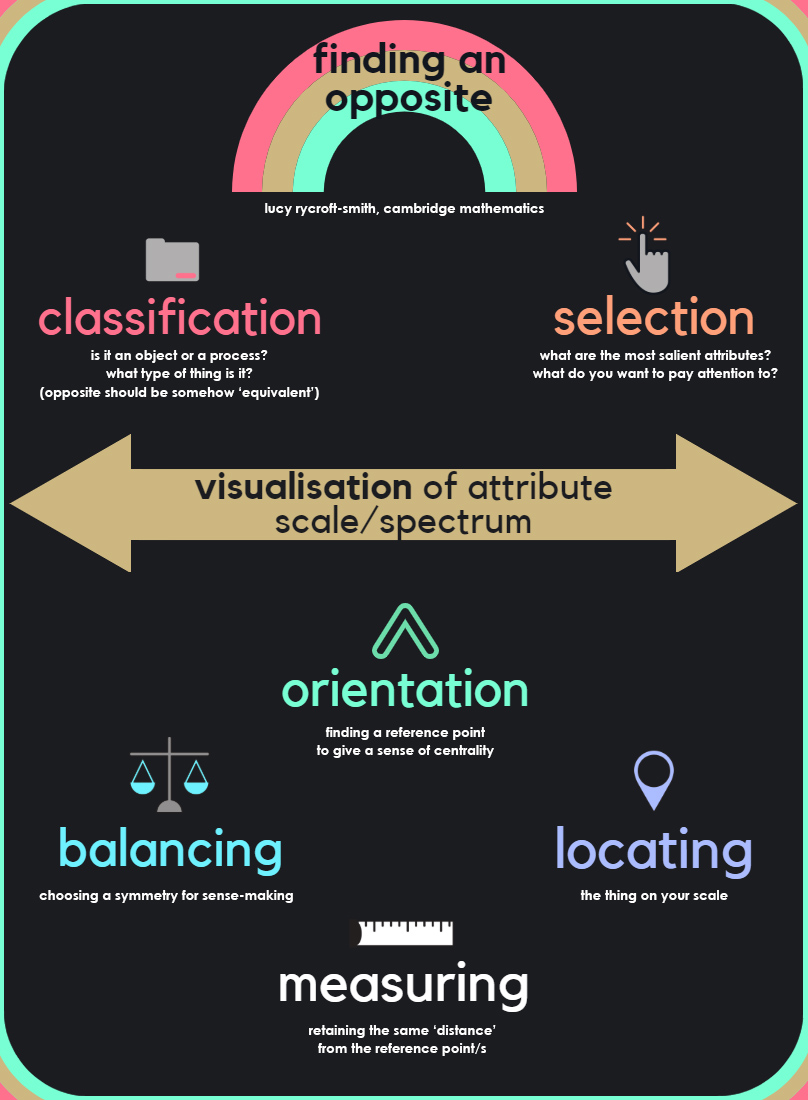 finding an opposite

lucy rycroft-smith, cambridge mathematics

classification

is it an object or a process?
what type of thing is it?
(opposite should be somehow 'equivalent')

selection

what are the most salient attributes?
what do you want to pay attention to?

visualisation of attribute scale/spectrum

orientation

finding a reference point
to give a sense of centrality

balancing

choosing a symmetry for sense-making

locating

the thing on your scale

measuring

retaining the same 'distance'
from the reference point/s